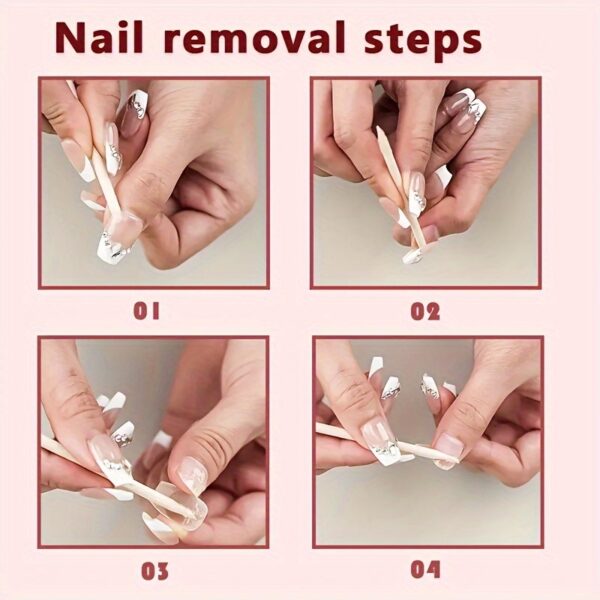 Nail removal steps

01

02

03

04